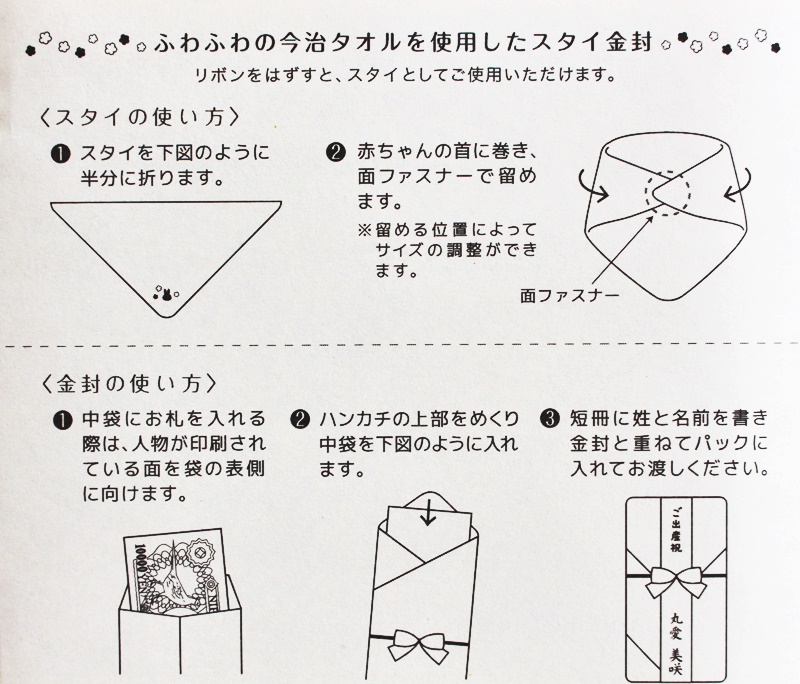 ふわふわの今治タオルを使用したスタイ金封
リボンをはずすと、スタイとしてご使用いただけます。

〈スタイの使い方〉

❶ スタイを下図のように半分に折ります。

❷ 赤ちゃんの首に巻き、面ファスナーで留めます。
※留める位置によってサイズの調整ができます。

面ファスナー

〈金封の使い方〉

❶ 中袋にお札を入れる際は、人物が印刷されている面を袋の表側に向けます。

10000

❷ ハンカチの上部をめくり中袋を下図のように入れます。

❸ 短冊に姓と名前を書き金封と重ねてパックに入れてお渡しください。

ご出産祝

丸愛 美咲